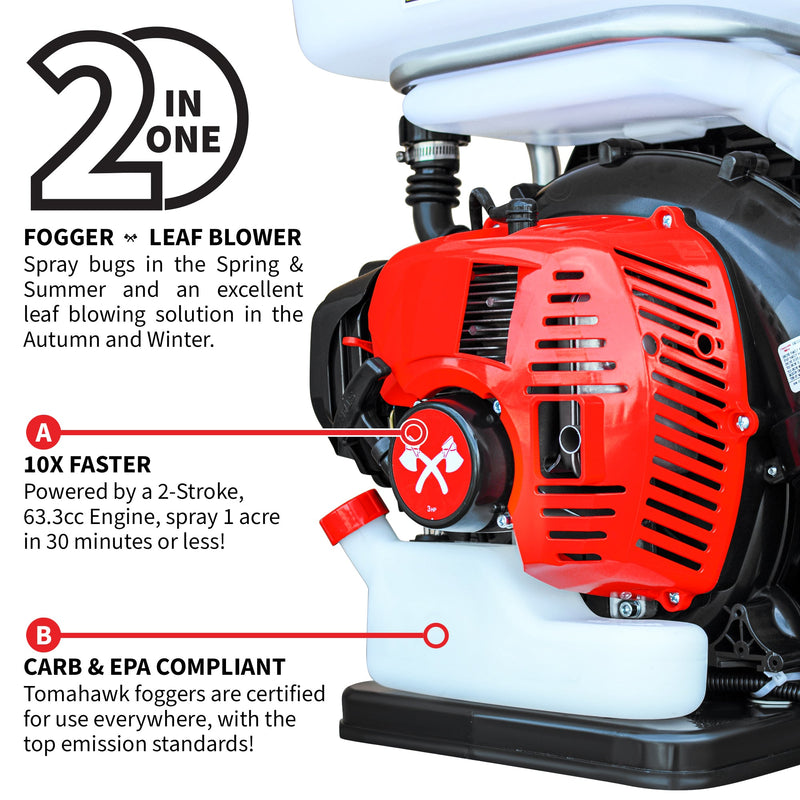 2 IN ONE

FOGGER LEAF BLOWER
Spray bugs in the Spring & Summer and an excellent leaf blowing solution in the Autumn and Winter.

A
10X FASTER
Powered by a 2-Stroke, 63.3cc Engine, spray 1 acre in 30 minutes or less!

B
CARB & EPA COMPLIANT
Tomahawk foggers are certified for use everywhere, with the top emission standards!

3HP