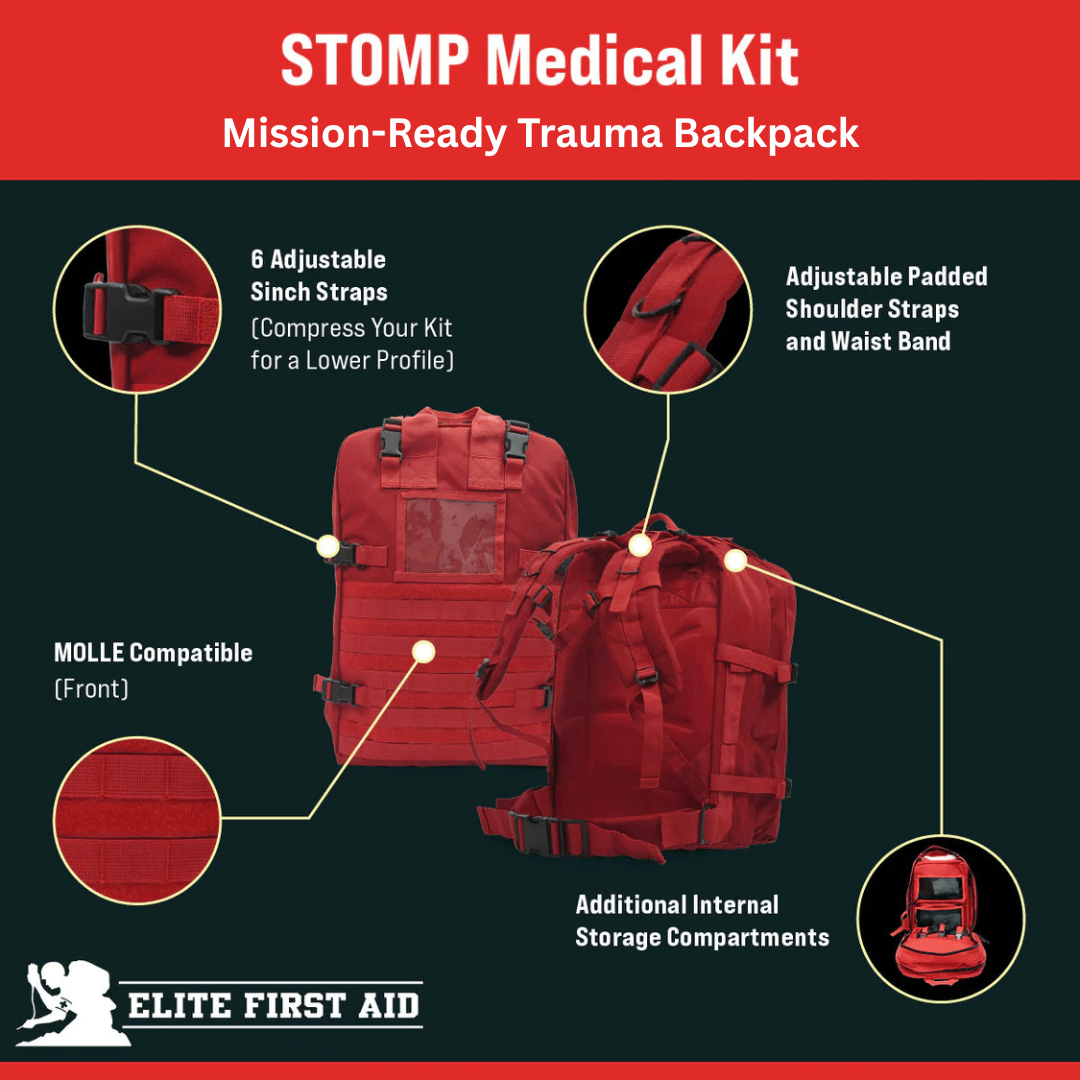 STOMP Medical Kit

Mission-Ready Trauma Backpack

6 Adjustable Sinch Straps
(Compress Your Kit for a Lower Profile)

Adjustable Padded Shoulder Straps and Waist Band

MOLLE Compatible
(Front)

Additional Internal Storage Compartments

ELITE FIRST AID