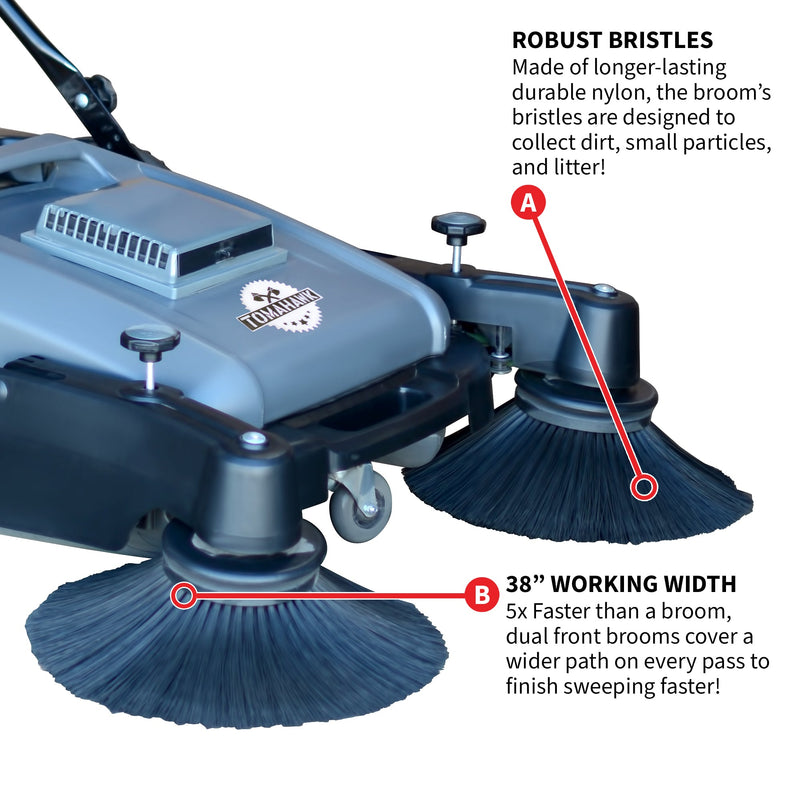 ROBUST BRISTLES
Made of longer-lasting durable nylon, the broom's bristles are designed to collect dirt, small particles, and litter!

A

TOMAHAWK

B

38" WORKING WIDTH
5x Faster than a broom, dual front brooms cover a wider path on every pass to finish sweeping faster!