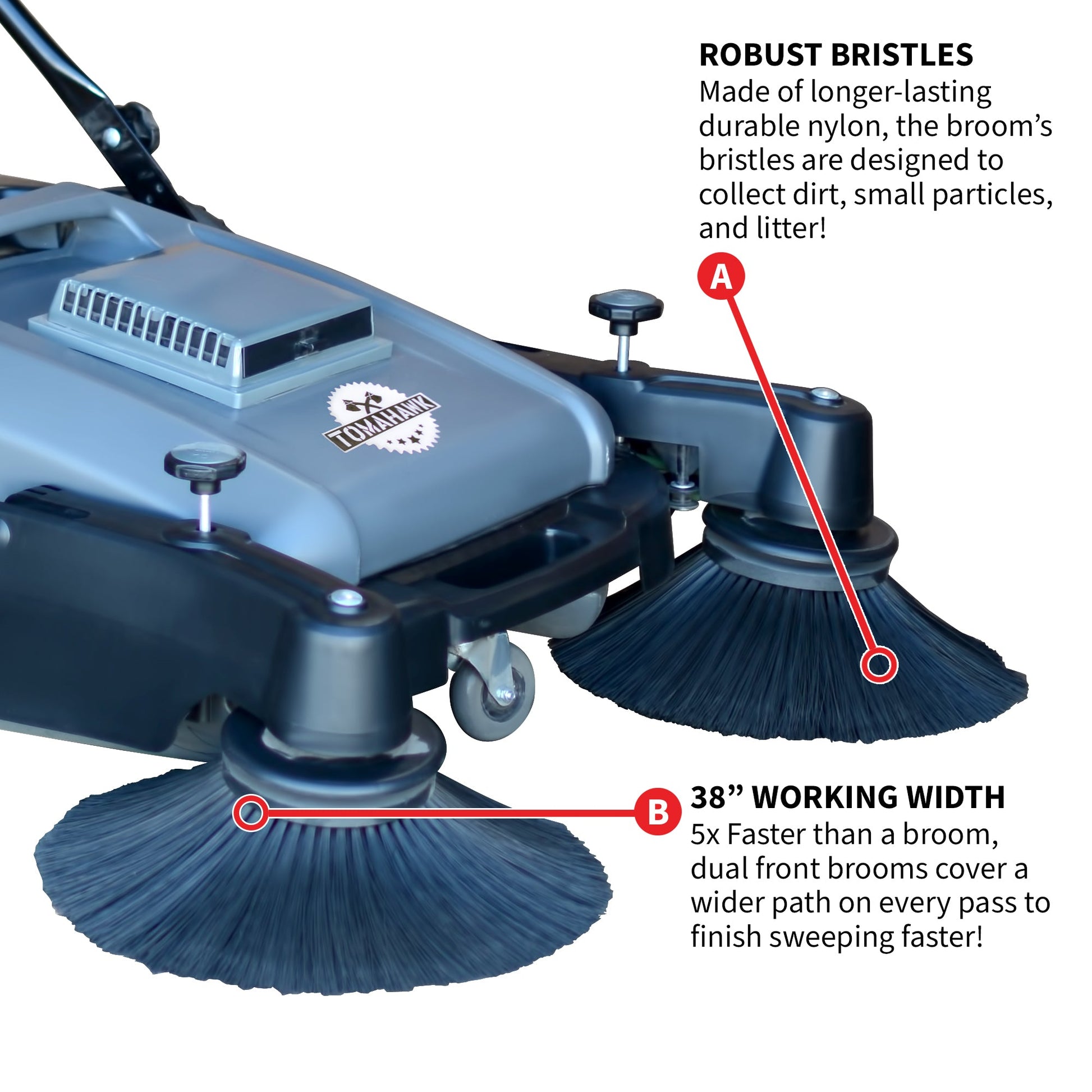 ROBUST BRISTLES
Made of longer-lasting durable nylon, the broom's bristles are designed to collect dirt, small particles, and litter!

A

TOMAHAWK

B

38" WORKING WIDTH
5x Faster than a broom, dual front brooms cover a wider path on every pass to finish sweeping faster!