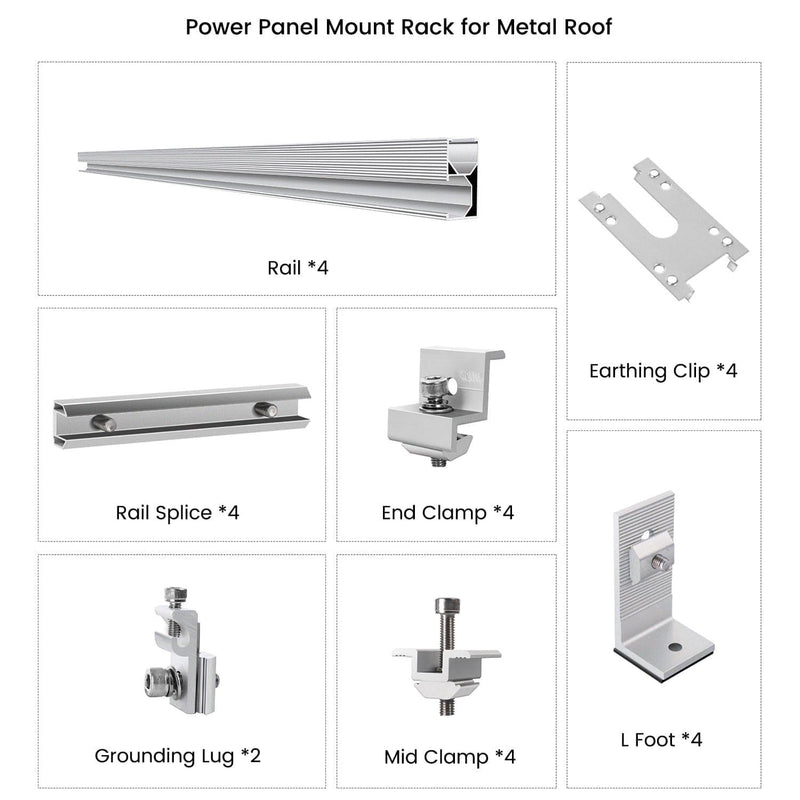 Power Panel Mount Rack for Metal Roof

Rail *4

Earthing Clip *4

Rail Splice *4

End Clamp *4

Grounding Lug *2

Mid Clamp *4

L Foot *4