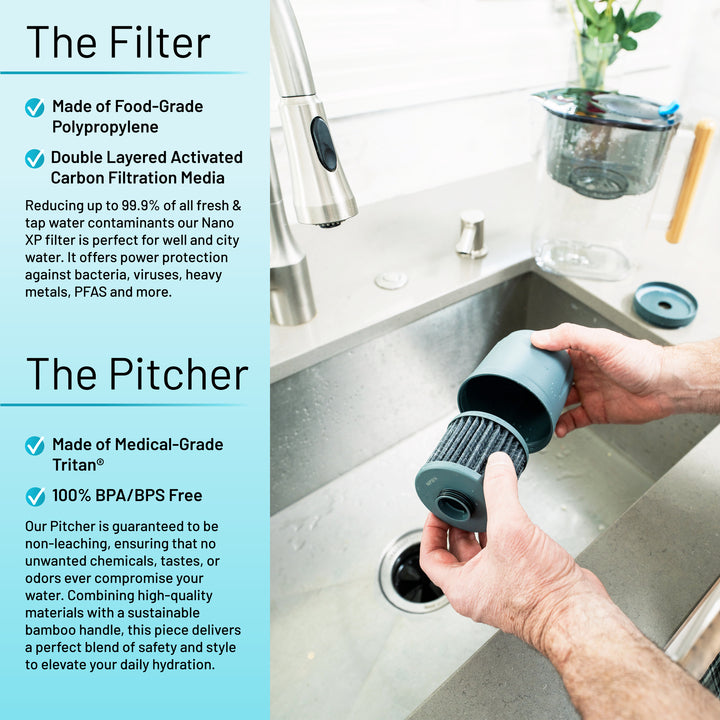 The Filter

Made of Food-Grade Polypropylene

Double Layered Activated Carbon Filtration Media

Reducing up to 99.9% of all fresh & tap water contaminants our Nano XP filter is perfect for well and city water. It offers power protection against bacteria, viruses, heavy metals, PFAS and more.

The Pitcher

Made of Medical-Grade Tritan®

100% BPA/BPS Free

Our Pitcher is guaranteed to be non-leaching, ensuring that no unwanted chemicals, tastes, or odors ever compromise your water. Combining high-quality materials with a sustainable bamboo handle, this piece delivers a perfect blend of safety and style to elevate your daily hydration.