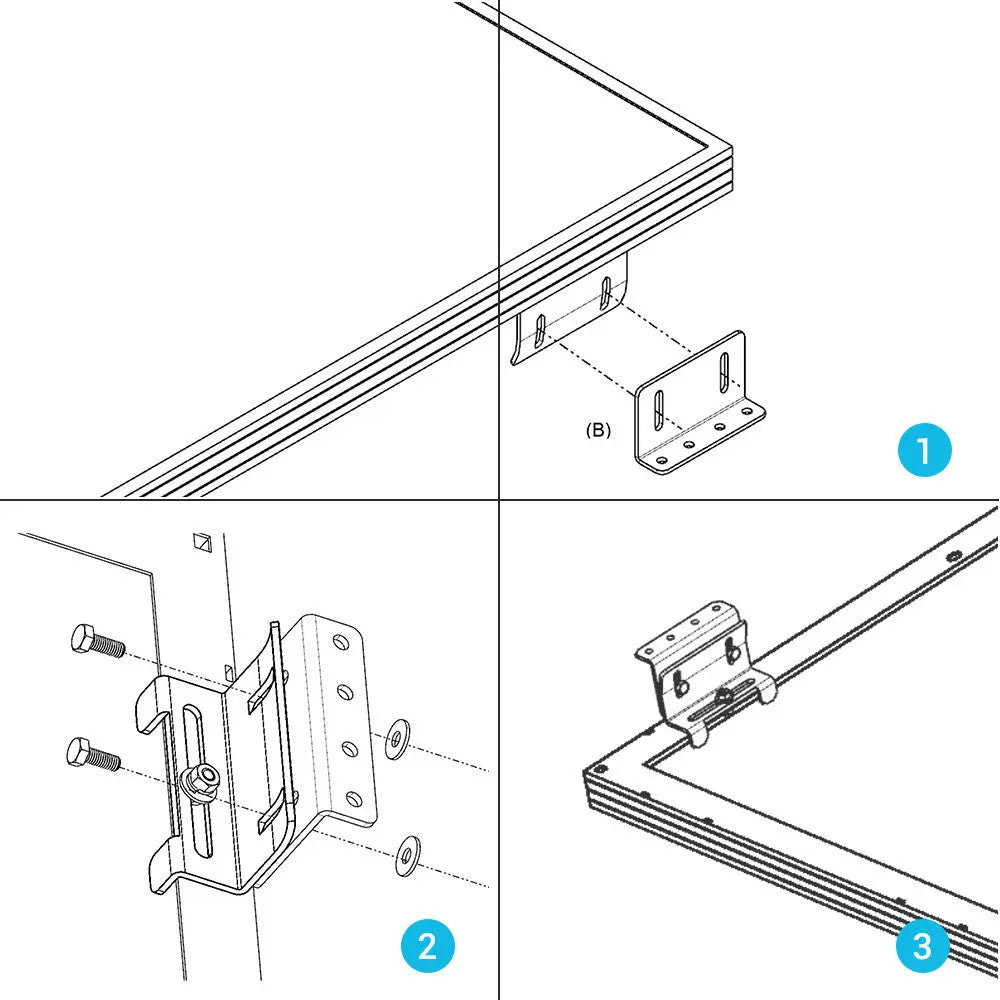 (B)
1
2
3