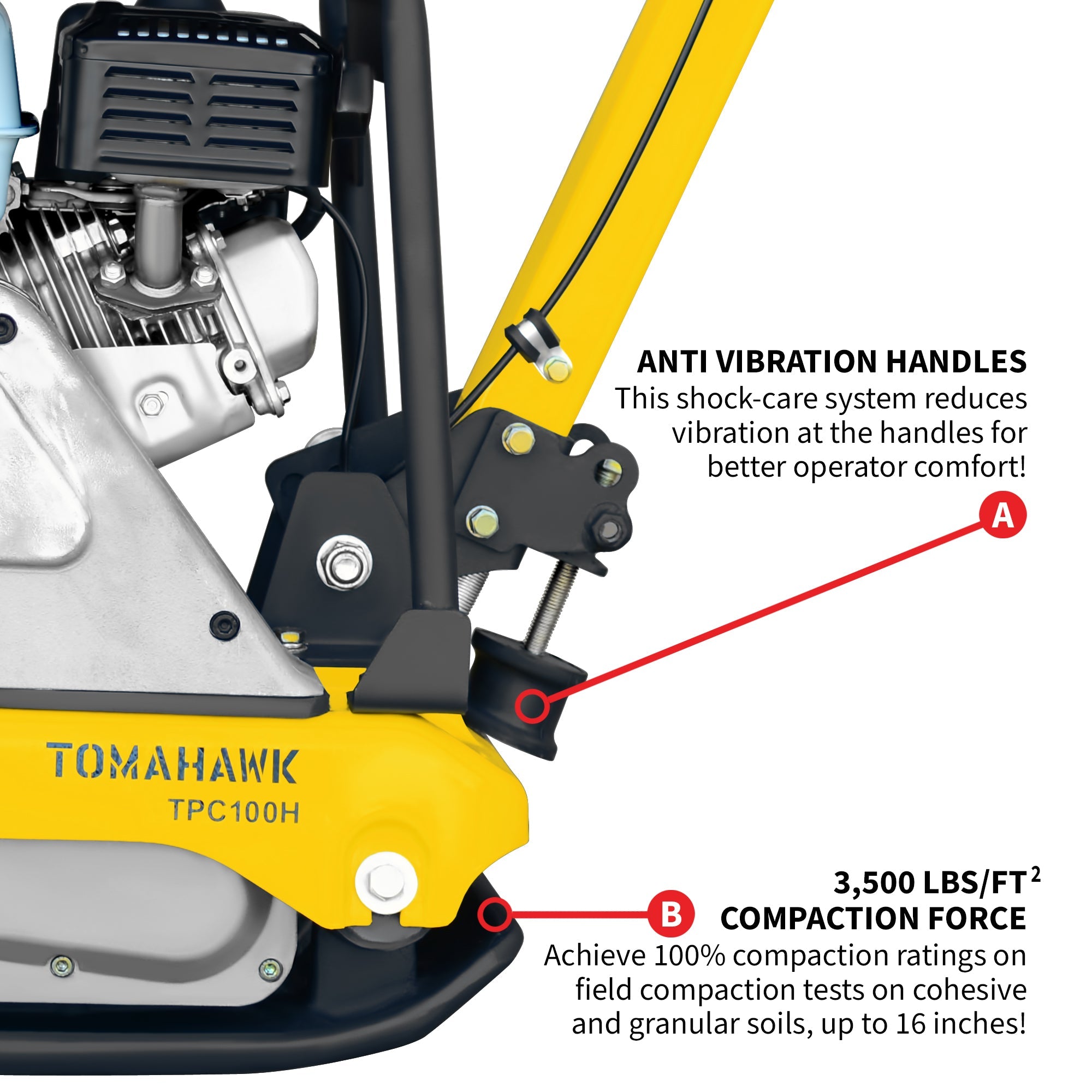 ANTI VIBRATION HANDLES
This shock-care system reduces vibration at the handles for better operator comfort!

A

TOMAHAWK
TPC100H

B

3,500 LBS/FT$^2$
COMPACTION FORCE
Achieve 100% compaction ratings on field compaction tests on cohesive and granular soils, up to 16 inches!