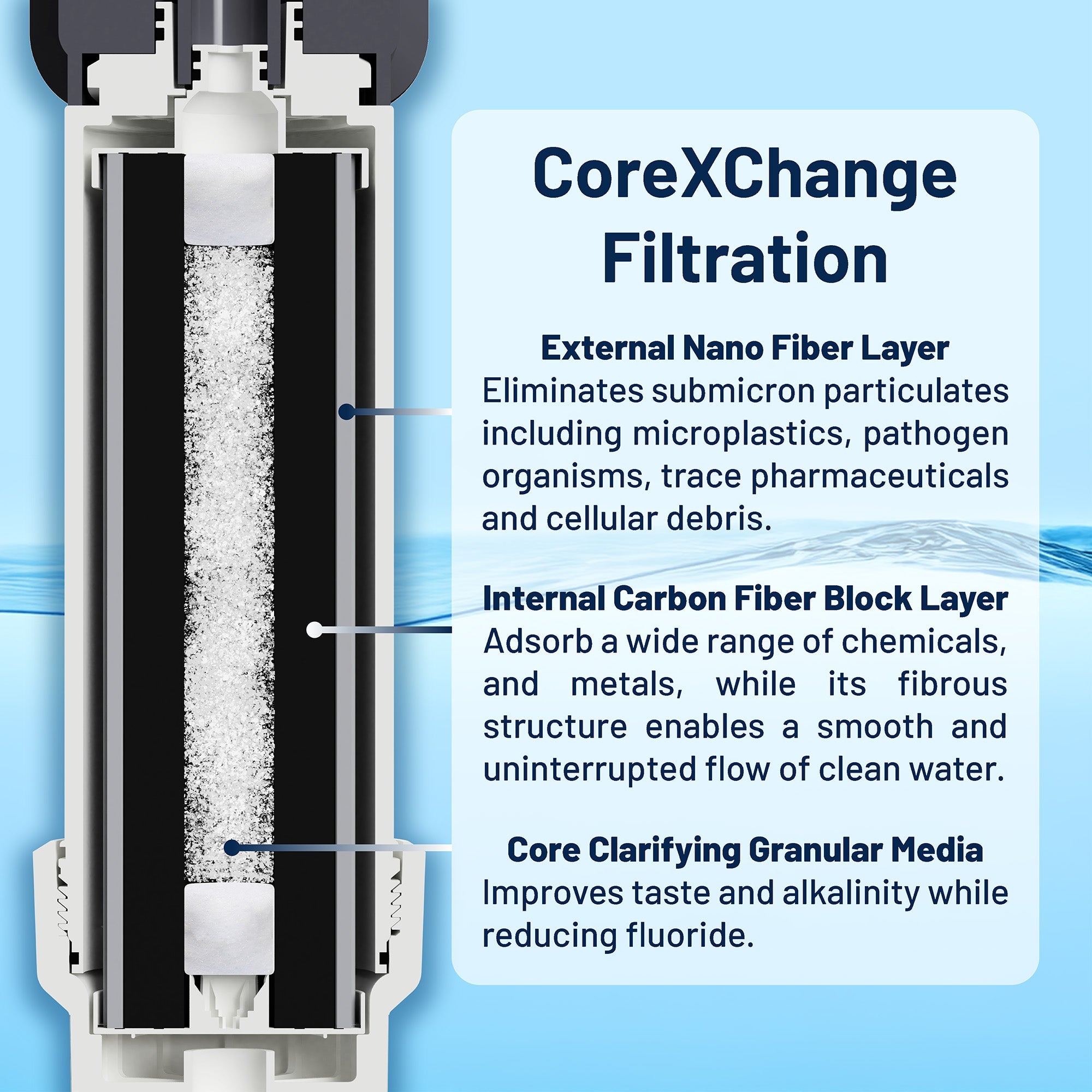 CoreXChange Filtration

External Nano Fiber Layer
Eliminates submicron particulates including microplastics, pathogen organisms, trace pharmaceuticals and cellular debris.

Internal Carbon Fiber Block Layer
Adsorb a wide range of chemicals, and metals, while its fibrous structure enables a smooth and uninterrupted flow of clean water.

Core Clarifying Granular Media
Improves taste and alkalinity while reducing fluoride.