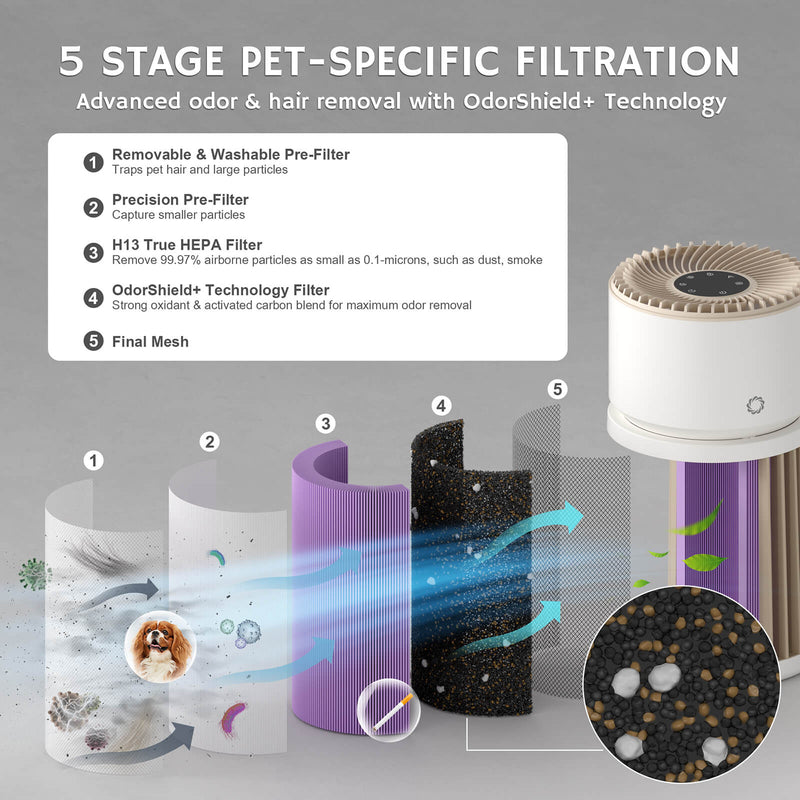 5 STAGE PET-SPECIFIC FILTRATION
Advanced odor & hair removal with OdorShield+ Technology

1 Removable & Washable Pre-Filter
Traps pet hair and large particles

2 Precision Pre-Filter
Capture smaller particles

3 H13 True HEPA Filter
Remove 99.97% airborne particles as small as 0.1-microns, such as dust, smoke

4 OdorShield+ Technology Filter
Strong oxidant & activated carbon blend for maximum odor removal

5 Final Mesh

1

2

3

4

5