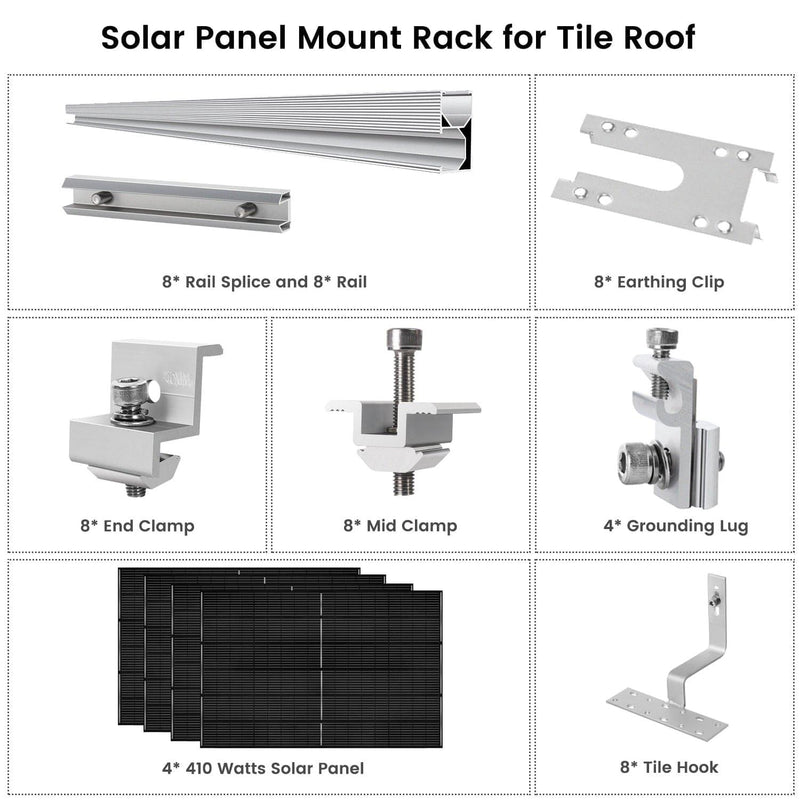 Solar Panel Mount Rack for Tile Roof

8* Rail Splice and 8* Rail

8* Earthing Clip

8* End Clamp

8* Mid Clamp

4* Grounding Lug

4* 410 Watts Solar Panel

8* Tile Hook