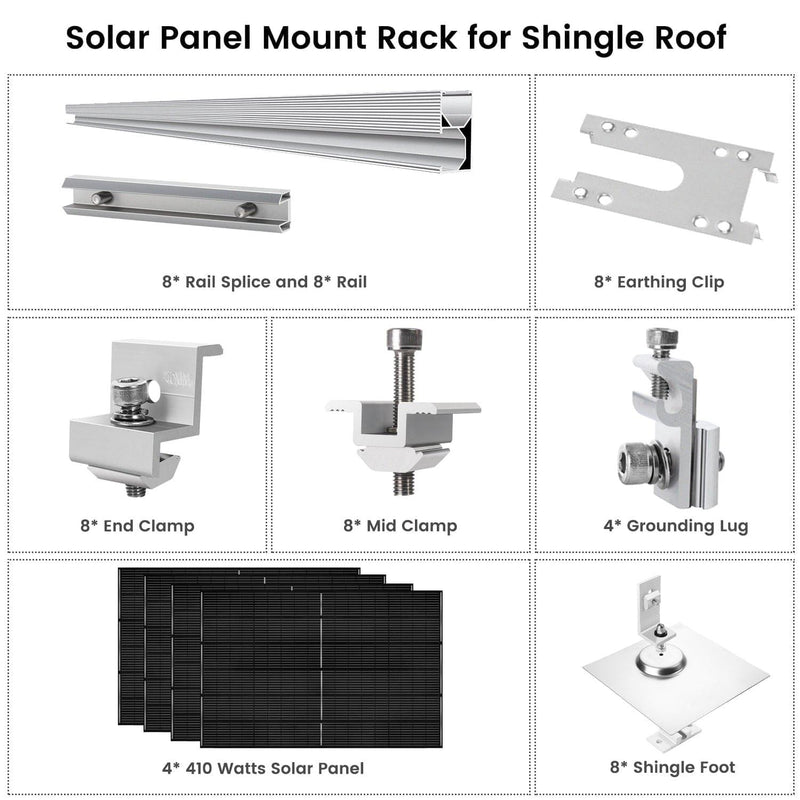 Solar Panel Mount Rack for Shingle Roof

8* Rail Splice and 8* Rail

8* Earthing Clip

8* End Clamp

8* Mid Clamp

4* Grounding Lug

4* 410 Watts Solar Panel

8* Shingle Foot