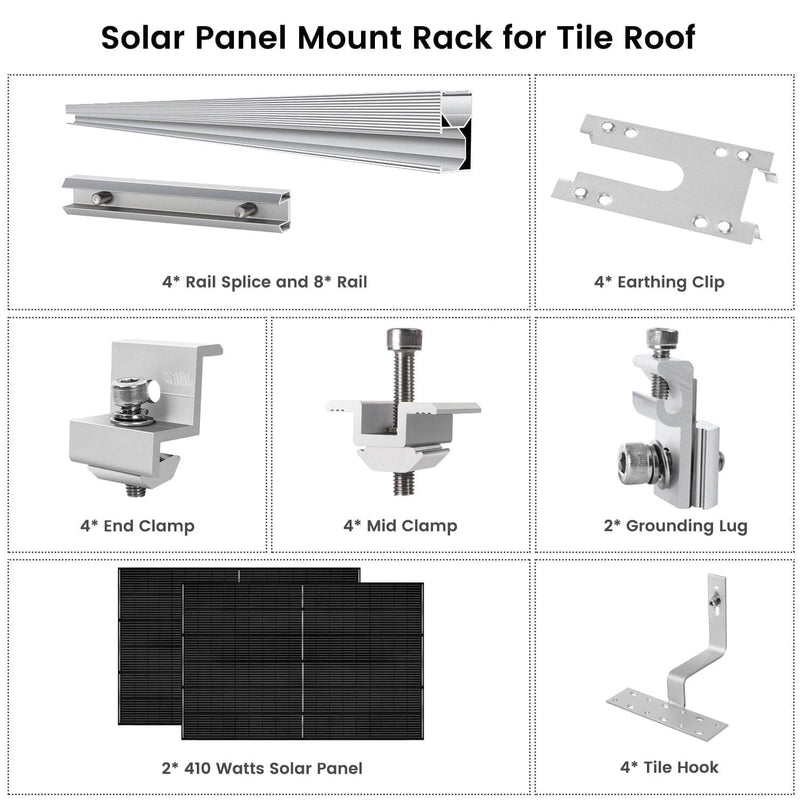 Solar Panel Mount Rack for Tile Roof

4* Rail Splice and 8* Rail

4* Earthing Clip

4* End Clamp

4* Mid Clamp

2* Grounding Lug

2* 410 Watts Solar Panel

4* Tile Hook