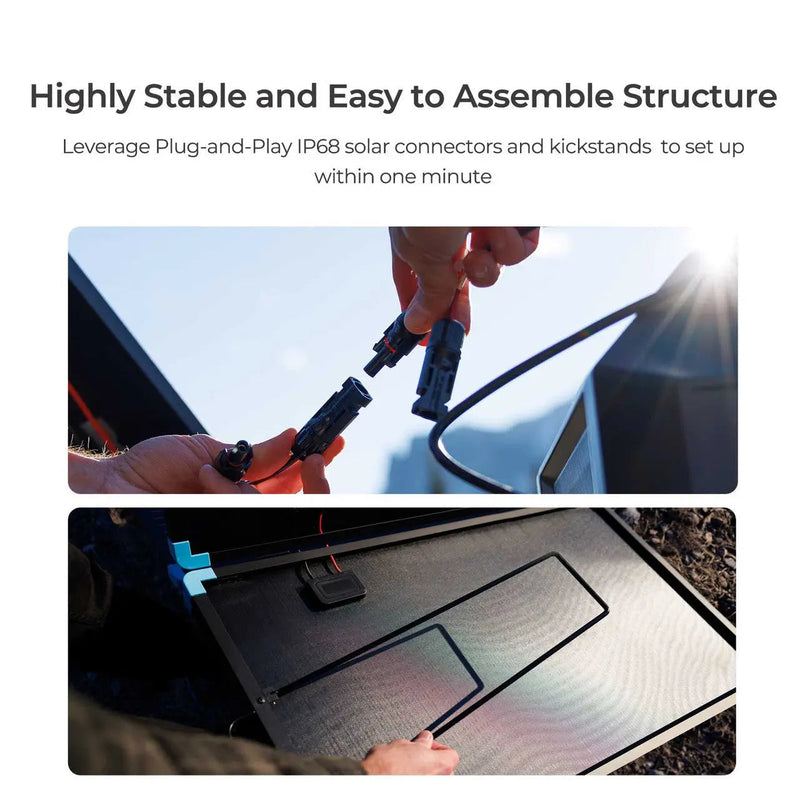 Highly Stable and Easy to Assemble Structure

Leverage Plug-and-Play IP68 solar connectors and kickstands to set up within one minute