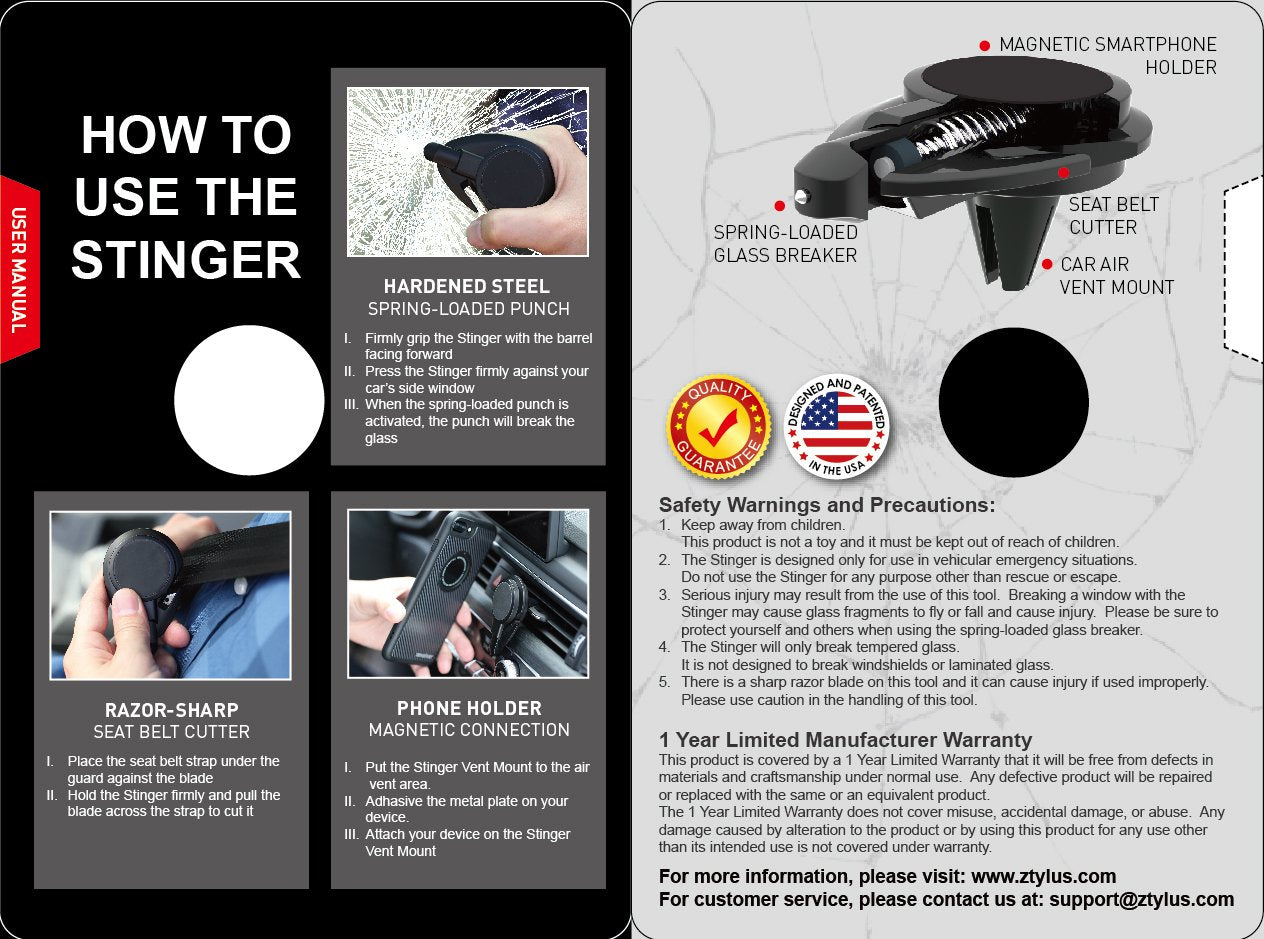 USER MANUAL

HOW TO USE THE STINGER

HARDENED STEEL
SPRING-LOADED PUNCH

I. Firmly grip the Stinger with the barrel facing forward
II. Press the Stinger firmly against your car's side window
III. When the spring-loaded punch is activated, the punch will break the glass

RAZOR-SHARP
SEAT BELT CUTTER

I. Place the seat belt strap under the guard against the blade
II. Hold the Stinger firmly and pull the blade across the strap to cut it

PHONE HOLDER
MAGNETIC CONNECTION

I. Put the Stinger Vent Mount to the air vent area.
II. Adhasive the metal plate on your device.
III. Attach your device on the Stinger Vent Mount

MAGNETIC SMARTPHONE HOLDER

SPRING-LOADED GLASS BREAKER

SEAT BELT CUTTER

CAR AIR VENT MOUNT

QUALITY GUARANTEE

DESIGNED AND PATENTED IN THE USA

Safety Warnings and Precautions:
1. Keep away from children.
This product is not a toy and it must be kept out of reach of children.
2. The Stinger is designed only for use in vehicular emergency situations.
Do not use the Stinger for any purpose other than rescue or escape.
3. Serious injury may result from the use of this tool. Breaking a window with the Stinger may cause glass fragments to fly or fall and cause injury. Please be sure to protect yourself and others when using the spring-loaded glass breaker.
4. The Stinger will only break tempered glass.
It is not designed to break windshields or laminated glass.
5. There is a sharp razor blade on this tool and it can cause injury if used improperly.
Please use caution in the handling of this tool.

1 Year Limited Manufacturer Warranty
This product is covered by a 1 Year Limited Warranty that it will be free from defects in materials and craftsmanship under normal use. Any defective product will be repaired or replaced with the same or an equivalent product.
The 1 Year Limited Warranty does not cover misuse, accidental damage, or abuse. Any damage caused by alteration to the product or by using this product for any use other than its intended use is not covered under warranty.

For more information, please visit: www.ztylus.com
For customer service, please contact us at: support@ztylus.com