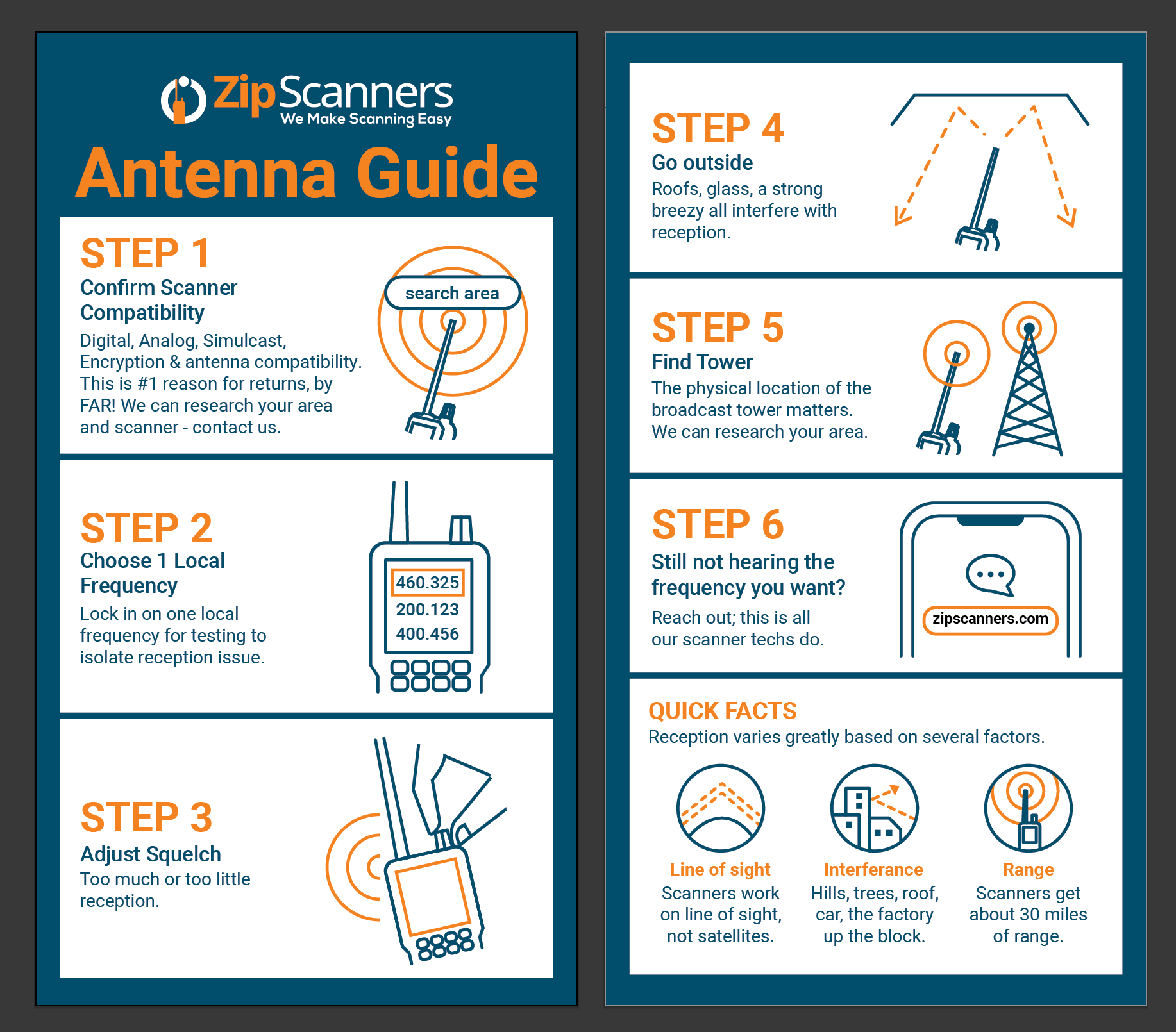 ZipScanners
We Make Scanning Easy

Antenna Guide

STEP 1
Confirm Scanner Compatibility
Digital, Analog, Simulcast, Encryption & antenna compatibility. This is #1 reason for returns, by FAR! We can research your area and scanner - contact us.

search area

STEP 2
Choose 1 Local Frequency
Lock in on one local frequency for testing to isolate reception issue.

460.325
200.123
400.456

STEP 3
Adjust Squelch
Too much or too little reception.

STEP 4
Go outside
Roofs, glass, a strong breezy all interfere with reception.

STEP 5
Find Tower
The physical location of the broadcast tower matters. We can research your area.

STEP 6
Still not hearing the frequency you want?
Reach out; this is all our scanner techs do.

zipscanners.com

QUICK FACTS
Reception varies greatly based on several factors.

Line of sight
Scanners work on line of sight, not satellites.

Interferance
Hills, trees, roof, car, the factory up the block.

Range
Scanners get about 30 miles of range.